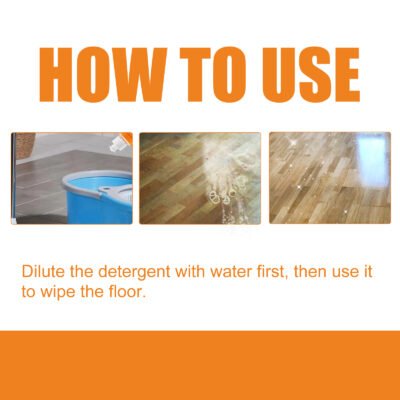 HOW TO USE

Dilute the detergent with water first, then use it to wipe the floor.